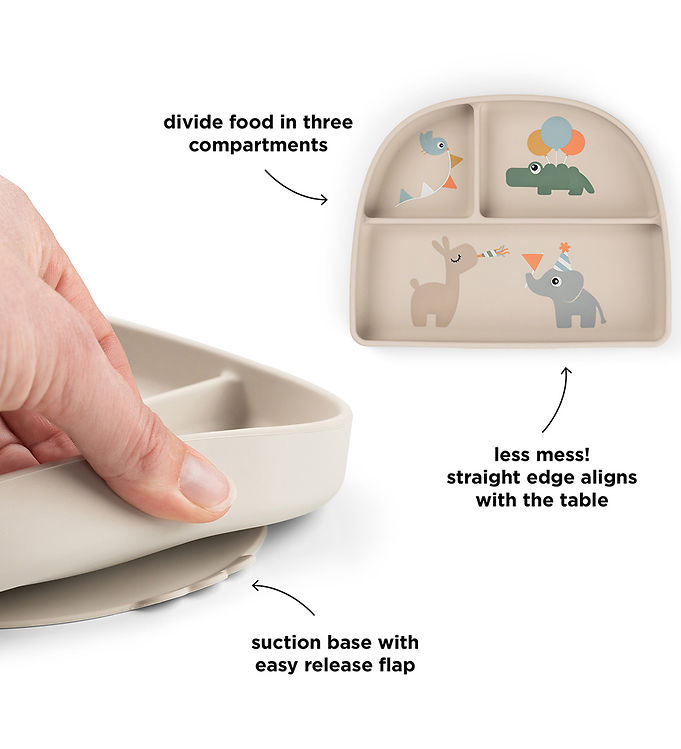 divide food in three compartments

less mess!
straight edge aligns with the table

suction base with easy release flap