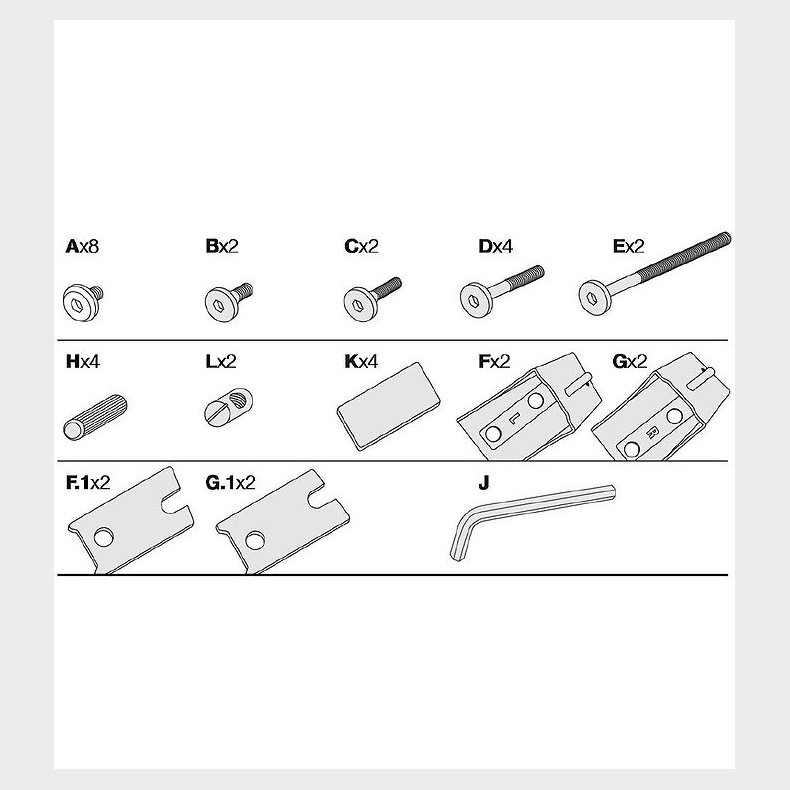 Ax8 Bx2 Cx2 Dx4 Ex2

Hx4 Lx2 Kx4 Fx2 Gx2

L R

F.1x2 G.1x2 J